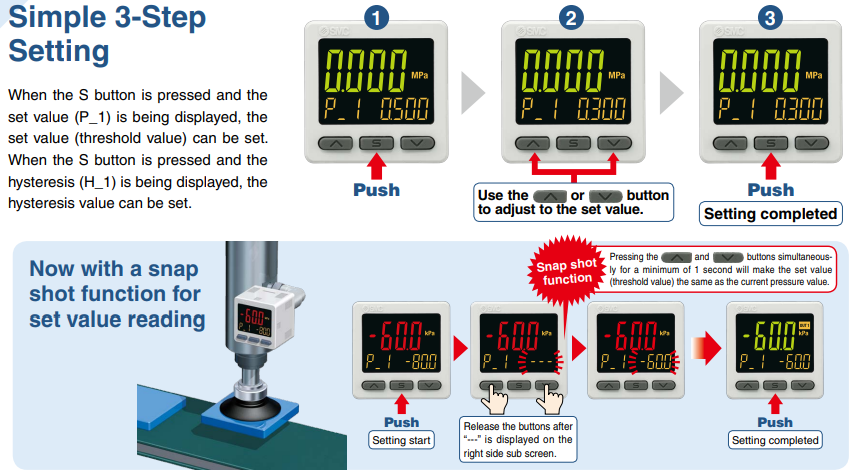 Simple 3-Step Setting

When the S button is pressed and the set value (P_1) is being displayed, the set value (threshold value) can be set. When the S button is pressed and the hysteresis (H_1) is being displayed, the hysteresis value can be set.

1

SMC

0.000 MPa

P_1 0.500

S

Push

2

SMC

0.000 MPa

P_1 0.300

S

Use the or button to adjust to the set value.

3

SMC

0.000 MPa

P_1 0.300

S

Push

Setting completed

Now with a snap shot function for set value reading

-60.0

P_1 -80.0

Snap shot function

Pressing the and buttons simultaneously for a minimum of 1 second will make the set value (threshold value) the same as the current pressure value.

-60.0 kPa

P_1 -80.0

S

Push

Setting start

-60.0 kPa

P_1 ---

S

Release the buttons after "---" is displayed on the right side sub screen.

-60.0 kPa

P_1 -60.0

S

-60.0 kPa

P_1 -60.0

S

Push

Setting completed